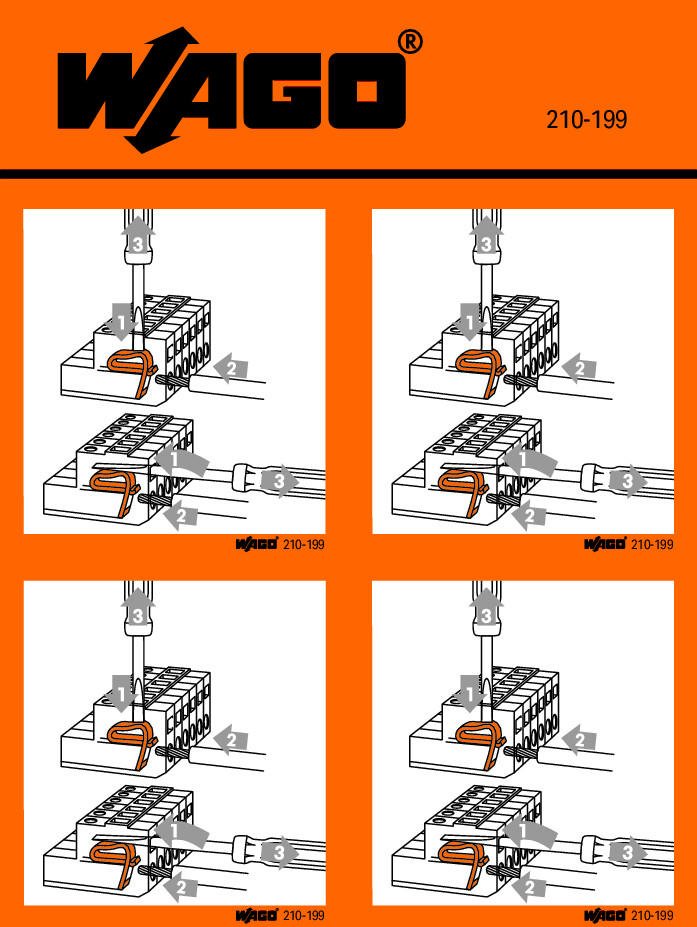 WAGO®

210-199

3
1
2
1
3
2

WAGO 210-199

3
1
2
1
3
2

WAGO 210-199

3
1
2
1
3
2

WAGO 210-199

3
1
2
1
3
2

WAGO 210-199