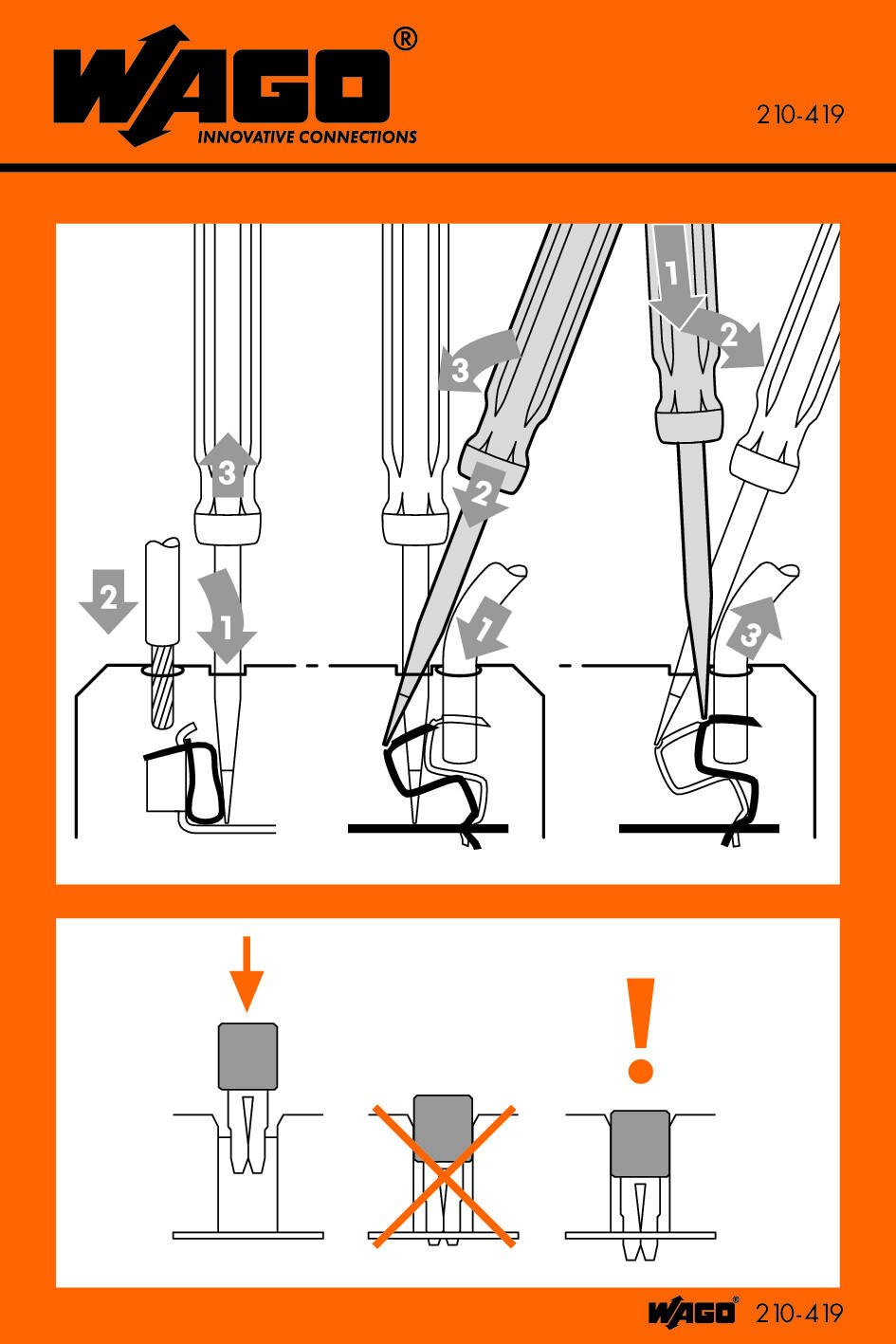 WAGO®
INNOVATIVE CONNECTIONS

210-419

3
2
1

3
2
1

1
2
3

!

WAGO® 210-419