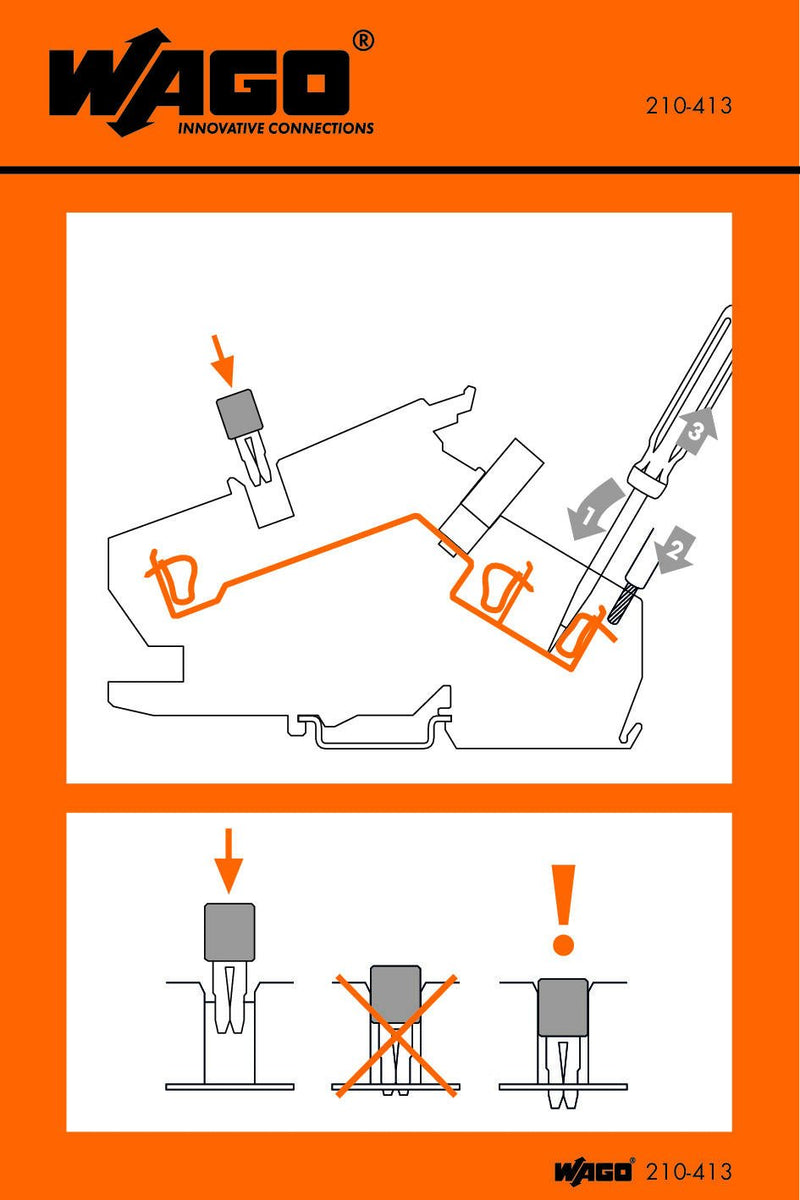 WAGO®
INNOVATIVE CONNECTIONS

210-413

3

1

2

!

WAGO® 210-413